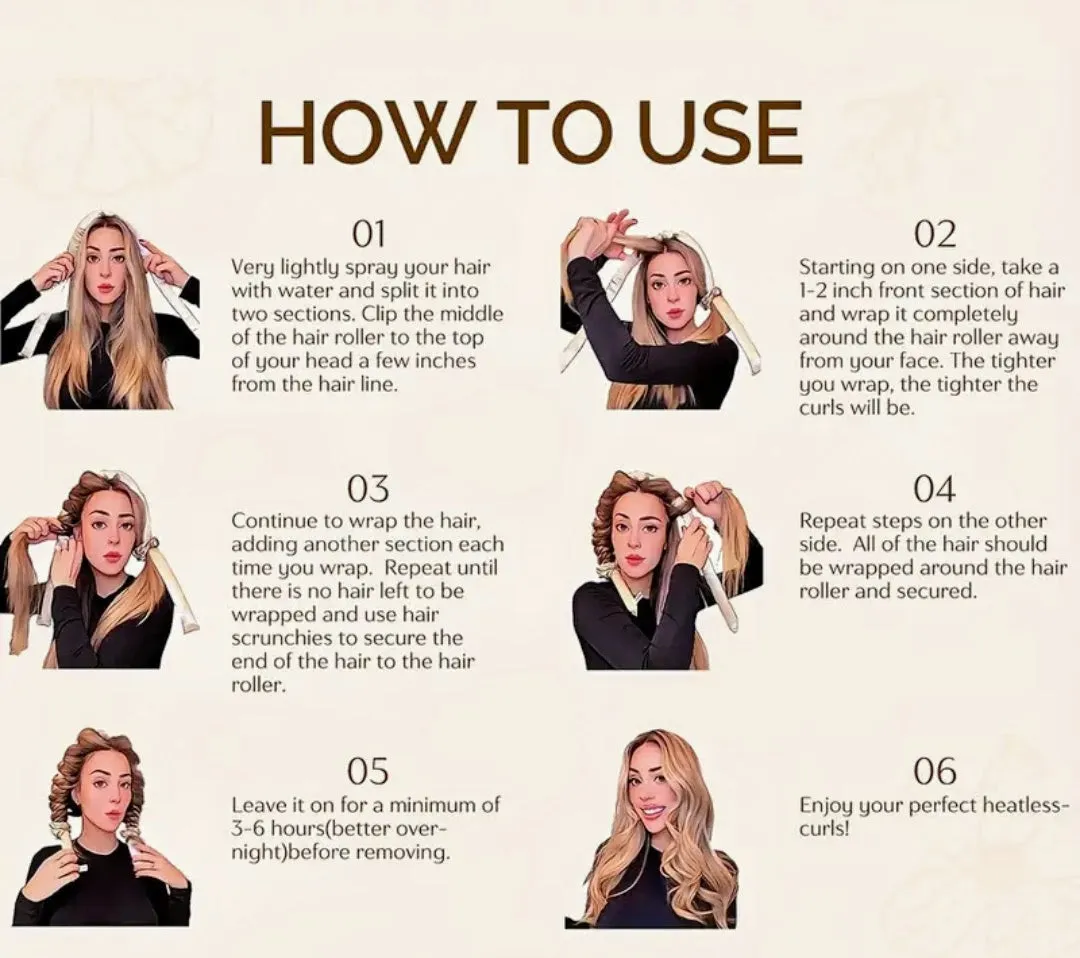 HOW TO USE

01
Very lightly spray your hair with water and split it into two sections. Clip the middle of the hair roller to the top of your head a few inches from the hair line.

02
Starting on one side, take a 1-2 inch front section of hair and wrap it completely around the hair roller away from your face. The tighter you wrap, the tighter the curls will be.

03
Continue to wrap the hair, adding another section each time you wrap. Repeat until there is no hair left to be wrapped and use hair scrunchies to secure the end of the hair to the hair roller.

04
Repeat steps on the other side. All of the hair should be wrapped around the hair roller and secured.

05
Leave it on for a minimum of 3-6 hours(better overnight)before removing.

06
Enjoy your perfect heatless-curls!