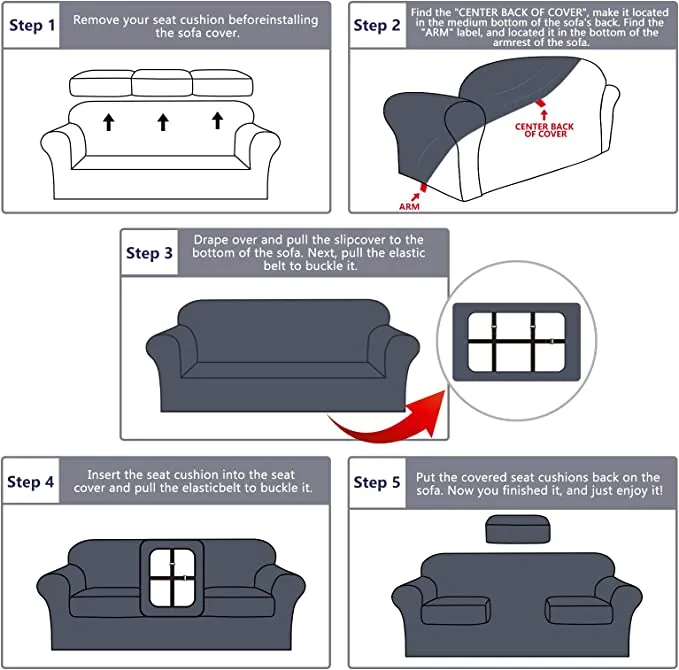 Step 1
Remove your seat cushion beforeinstalling the sofa cover.

Step 2
Find the "CENTER BACK OF COVER", make it located in the medium bottom of the sofa's back. Find the "ARM" label, and located it in the bottom of the armrest of the sofa.

CENTER BACK OF COVER

ARM

Step 3
Drape over and pull the slipcover to the bottom of the sofa. Next, pull the elastic belt to buckle it.

Step 4
Insert the seat cushion into the seat cover and pull the elasticbelt to buckle it.

Step 5
Put the covered seat cushions back on the sofa. Now you finished it, and just enjoy it!